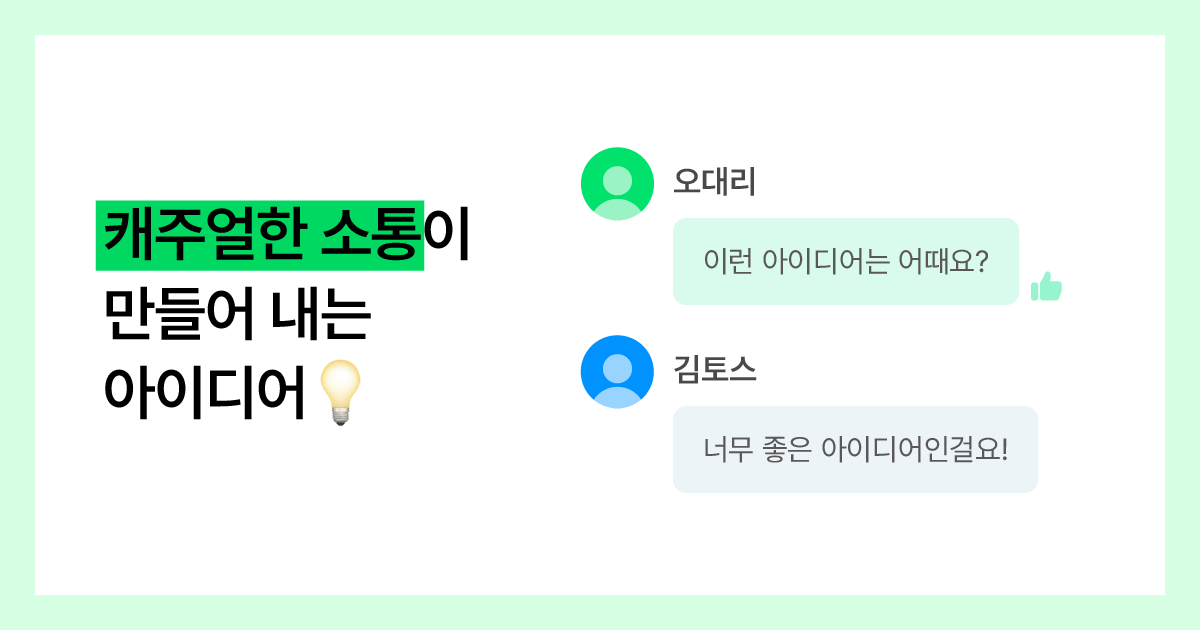 캐주얼한 소통이
만들어 내는
아이디어

오대리

이런 아이디어는 어때요?

김토스

너무 좋은 아이디어인걸요!